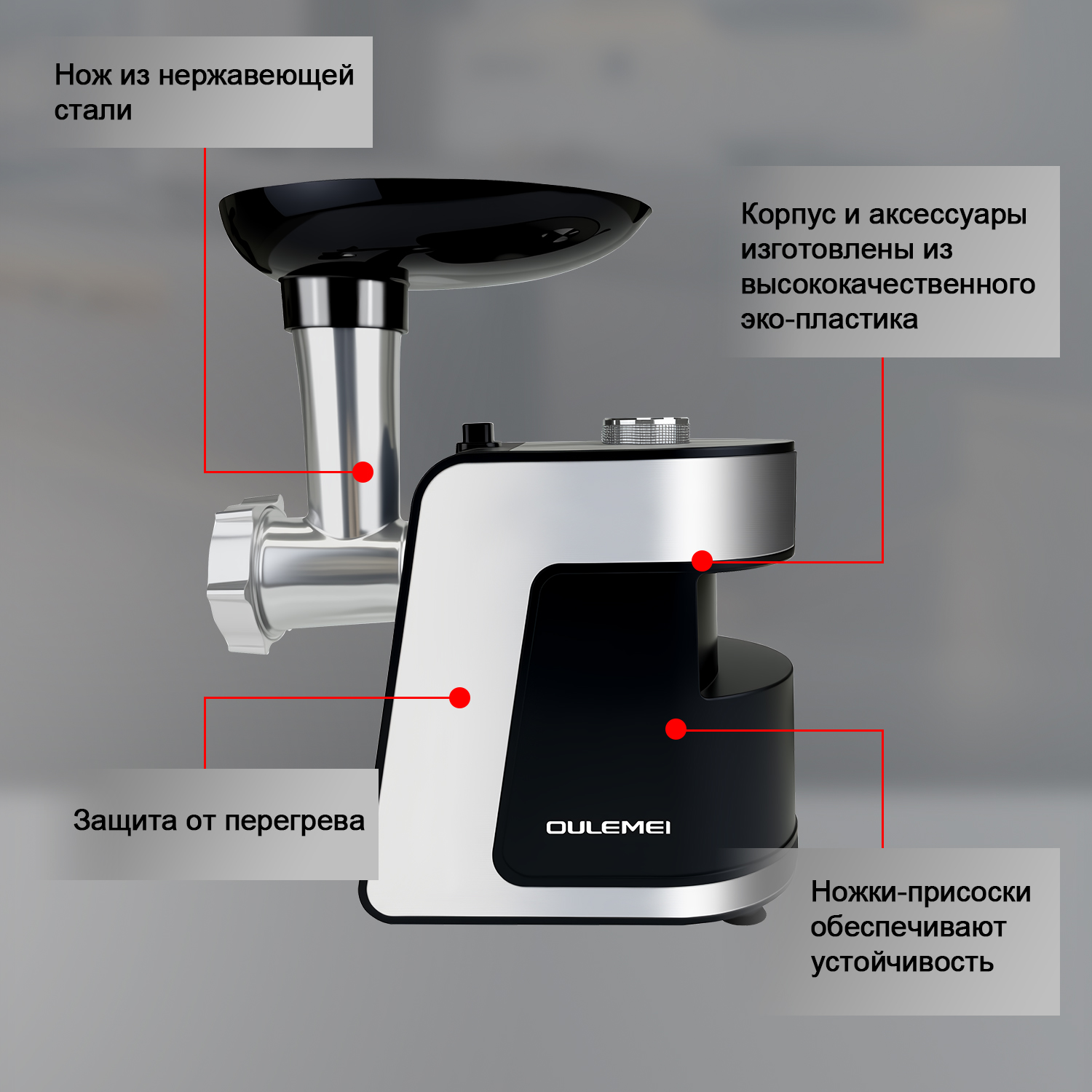 Нож из нержавеющей стали

Корпус и аксессуары изготовлены из высококачественного эко-пластика

Защита от перегрева

OULEMEI

Ножки-присоски обеспечивают устойчивость