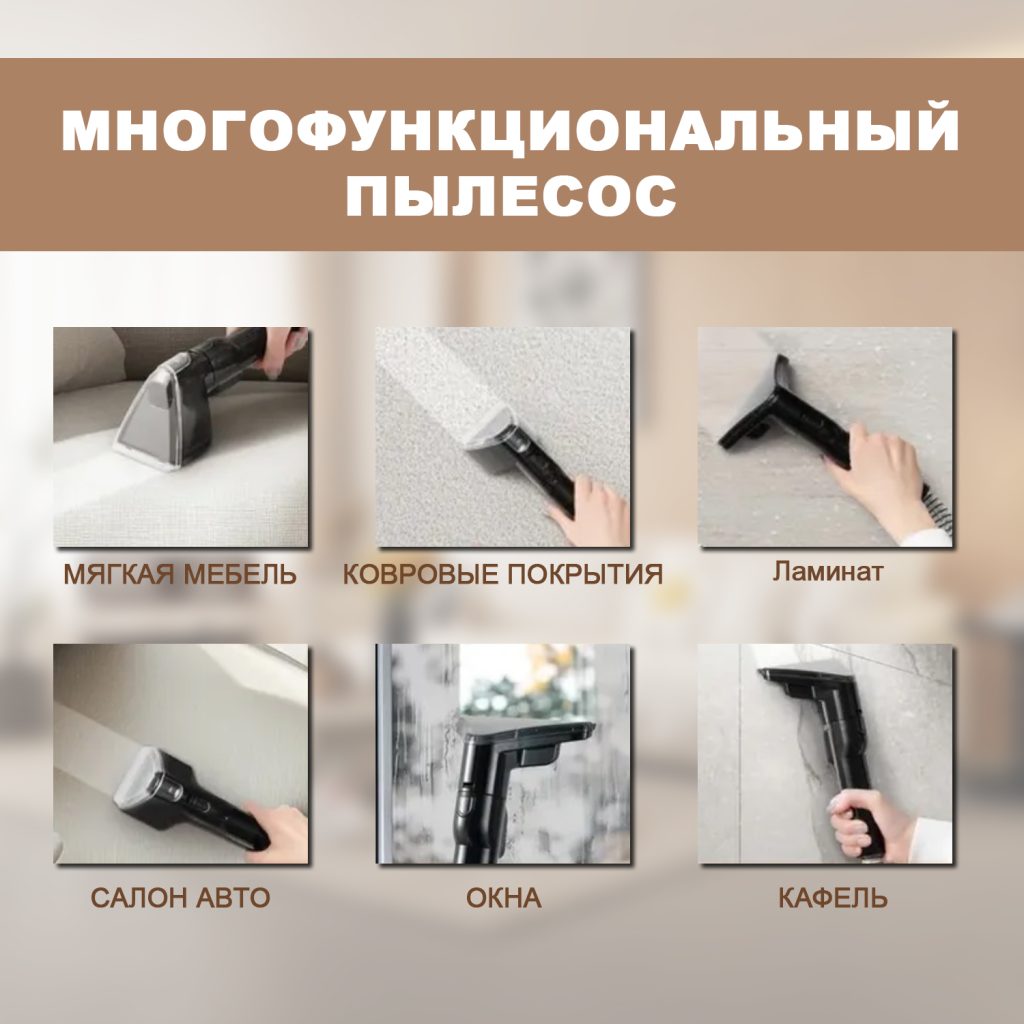 МНОГОФУНКЦИОНАЛЬНЫЙ ПЫЛЕСОС

МЯГКАЯ МЕБЕЛЬ

КОВРОВЫЕ ПОКРЫТИЯ

Ламинат

САЛОН АВТО

ОКНА

КАФЕЛЬ