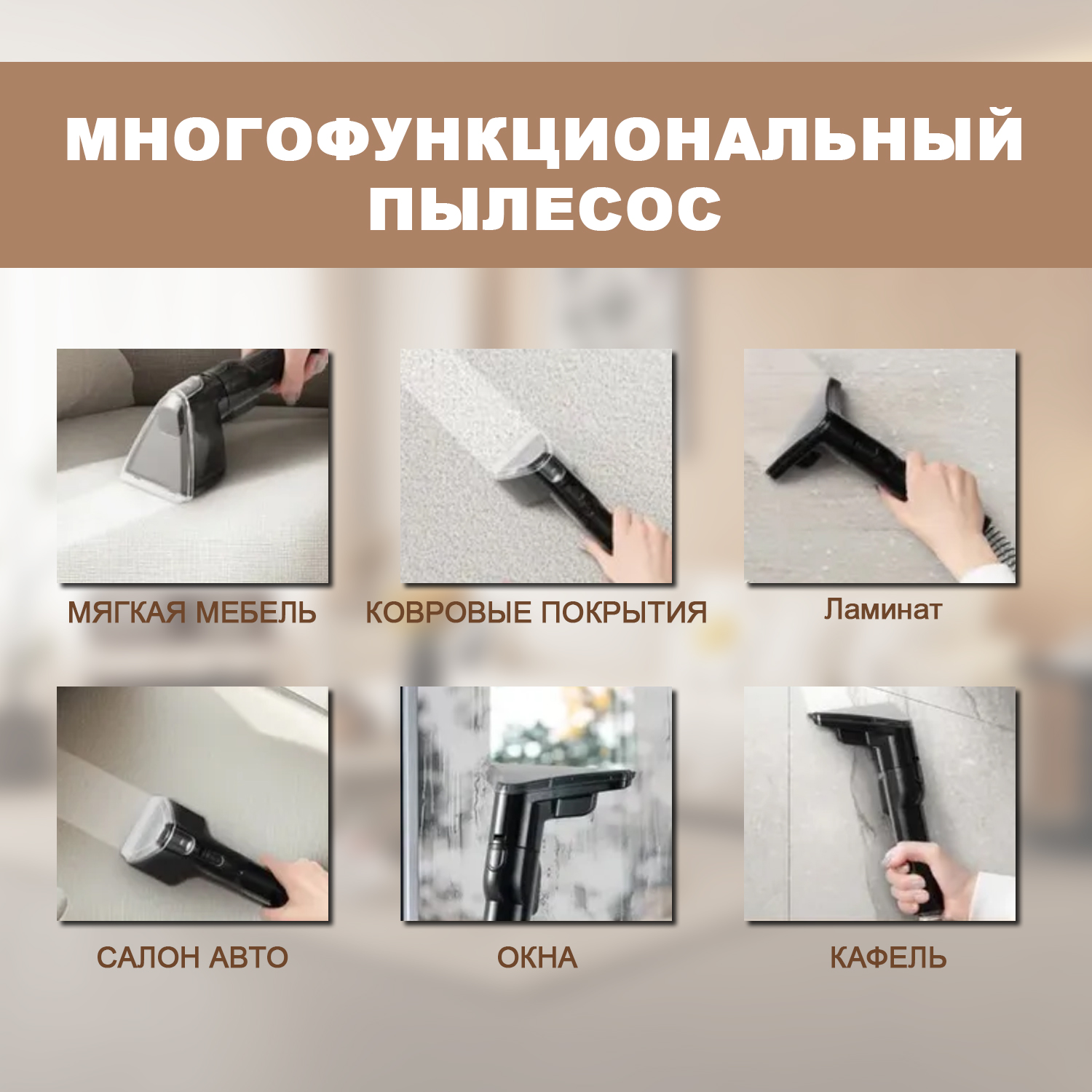 МНОГОФУНКЦИОНАЛЬНЫЙ ПЫЛЕСОС

МЯГКАЯ МЕБЕЛЬ

КОВРОВЫЕ ПОКРЫТИЯ

Ламинат

САЛОН АВТО

ОКНА

КАФЕЛЬ