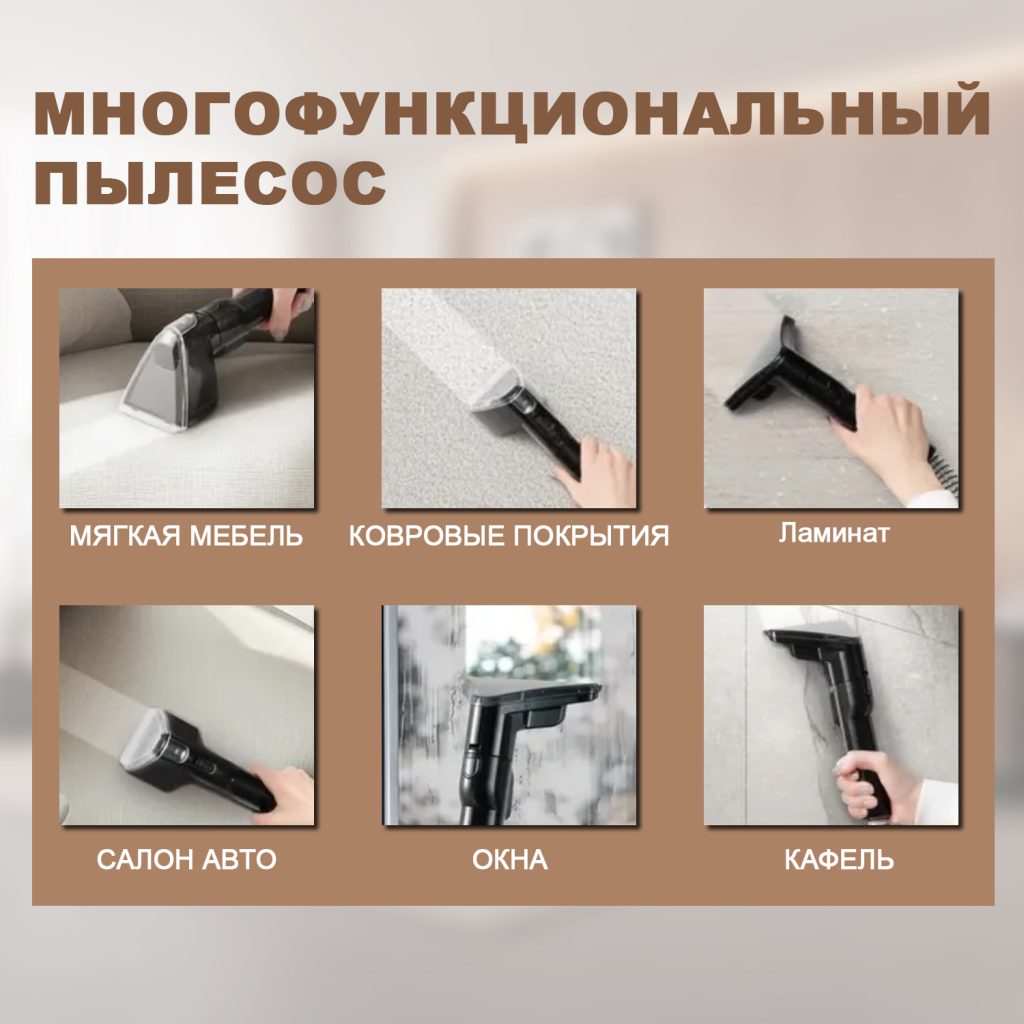 МНОГОФУНКЦИОНАЛЬНЫЙ ПЫЛЕСОС

МЯГКАЯ МЕБЕЛЬ

КОВРОВЫЕ ПОКРЫТИЯ

Ламинат

САЛОН АВТО

ОКНА

КАФЕЛЬ