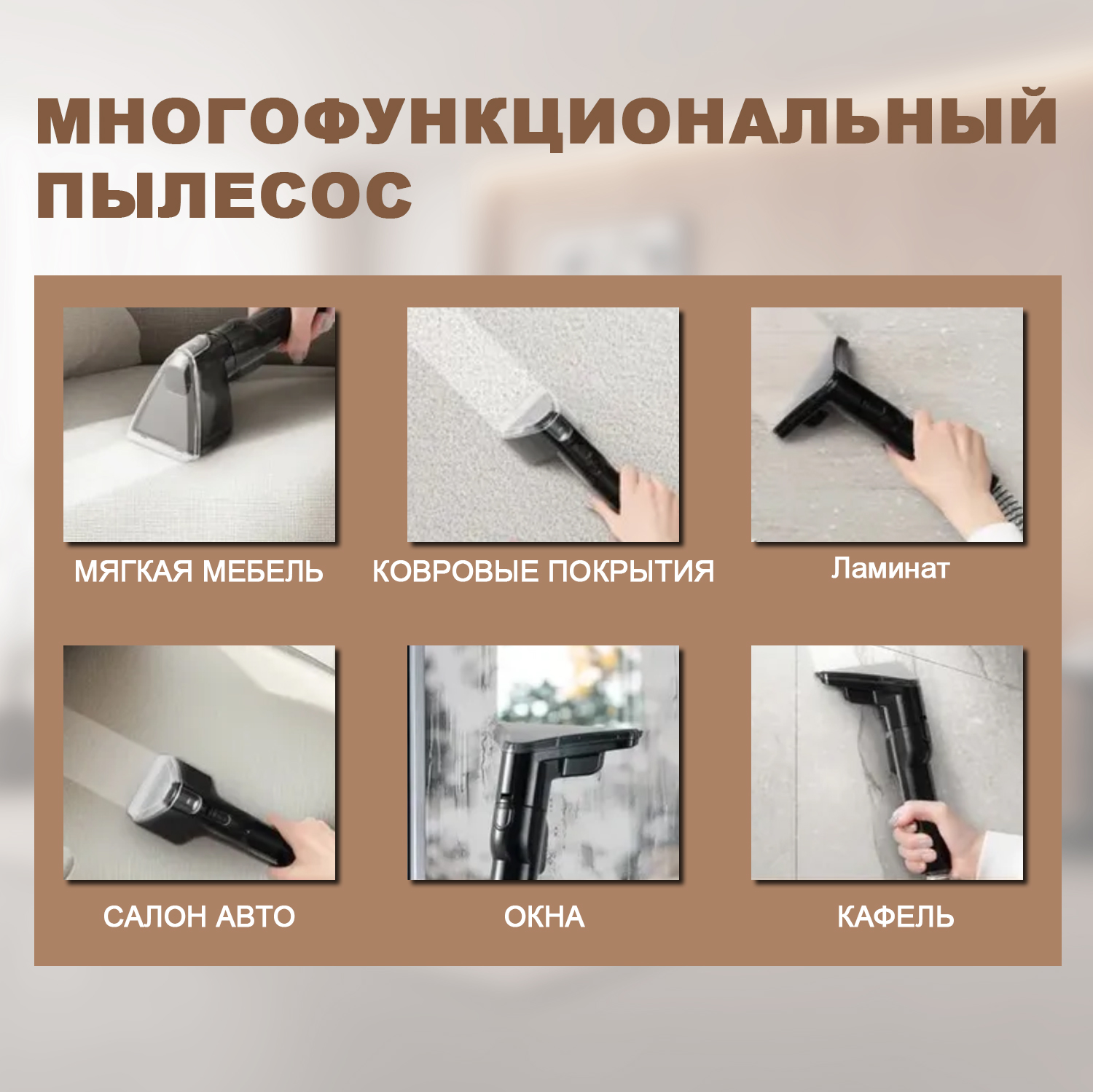 МНОГОФУНКЦИОНАЛЬНЫЙ ПЫЛЕСОС

МЯГКАЯ МЕБЕЛЬ

КОВРОВЫЕ ПОКРЫТИЯ

Ламинат

САЛОН АВТО

ОКНА

КАФЕЛЬ